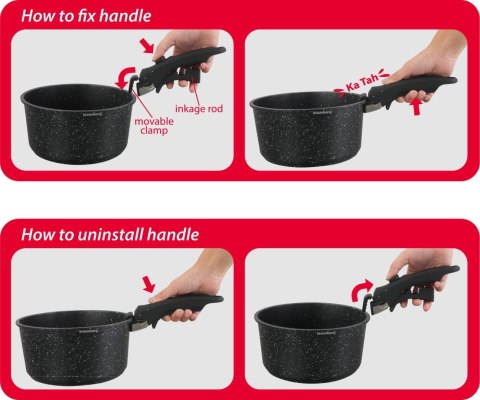 How to fix handle

movable clamp

inkage rod

Ka Tah

How to uninstall handle